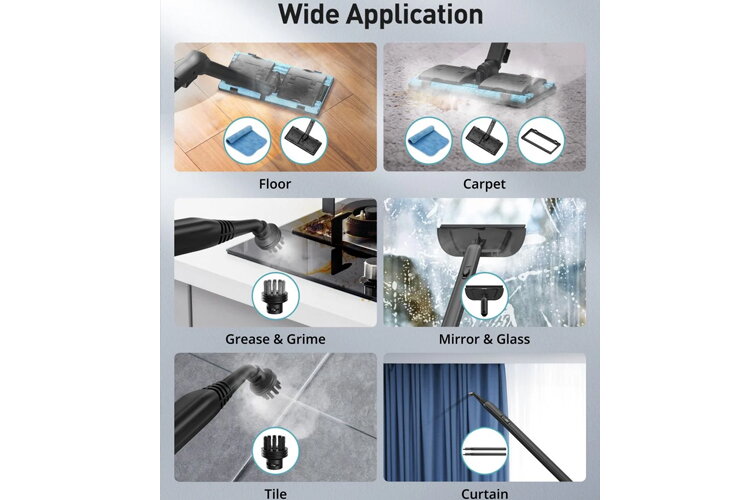 Wide Application

Floor

Carpet

Grease & Grime

Mirror & Glass

Tile

Curtain